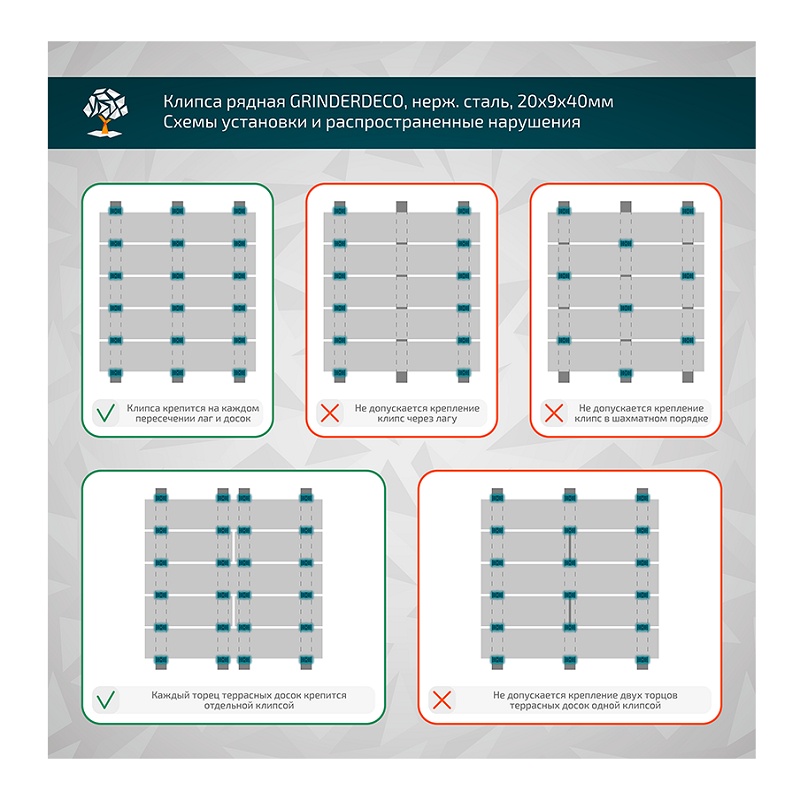 Клипса рядная GRINDERDECO, нерж. сталь, 20х9х40мм
Схемы установки и распространенные нарушения

Клипса крепится на каждом пересечении лаг и досок

Не допускается крепление клипс через лагу

Не допускается крепление клипс в шахматном порядке

Каждый торец террасных досок крепится отдельной клипсой

Не допускается крепление двух торцов террасных досок одной клипсой