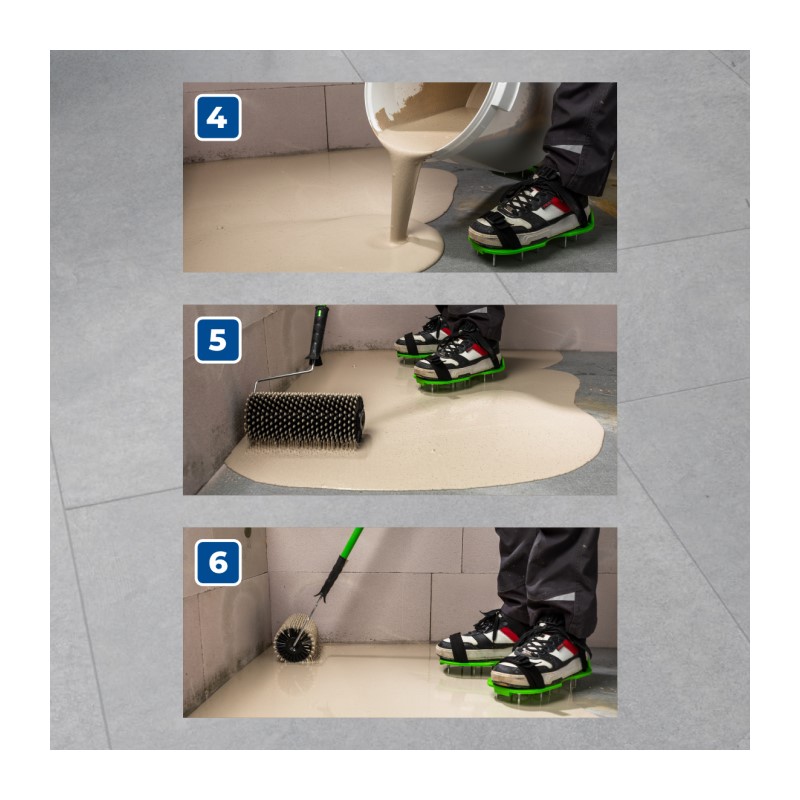 4

5

6