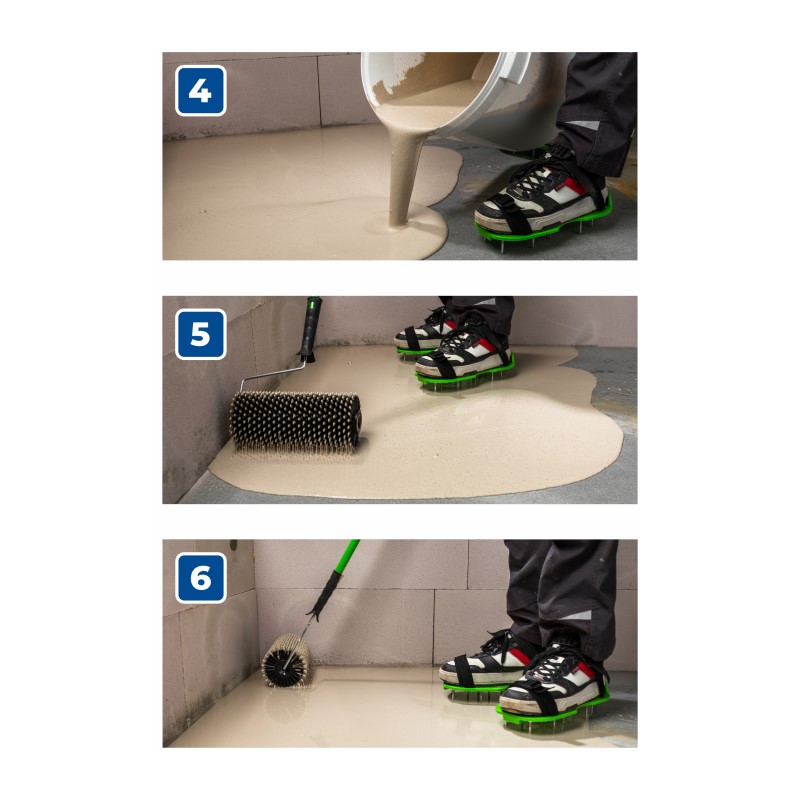 4

5

6